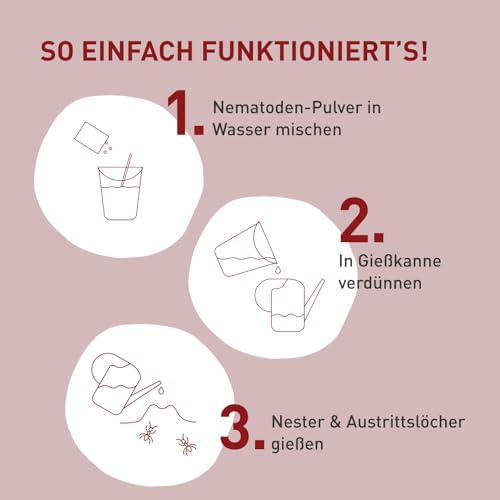 SO EINFACH FUNKTIONIERT'S!

1. Nematoden-Pulver in Wasser mischen

2. In Gießkanne verdünnen

3. Nester & Austrittslöcher gießen