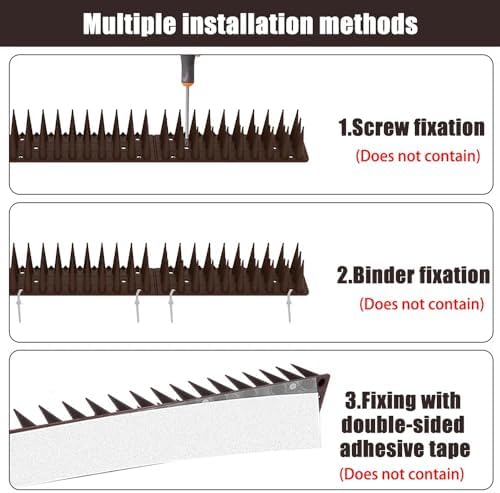 Multiple installation methods

1.Screw fixation
(Does not contain)

2.Binder fixation
(Does not contain)

3.Fixing with double-sided adhesive tape
(Does not contain)